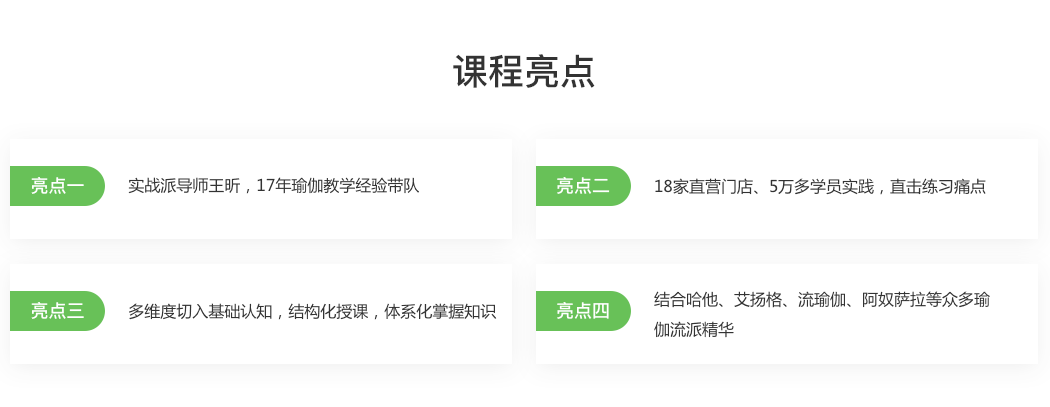 课程亮点

亮点一
实战派导师王昕，17年瑜伽教学经验带队

亮点二
18家直营门店、5万多学员实践，直击练习痛点

亮点三
多维度切入基础认知，结构化授课，体系化掌握知识

亮点四
结合哈他、艾扬格、流瑜伽、阿奴萨拉等众多瑜伽流派精华